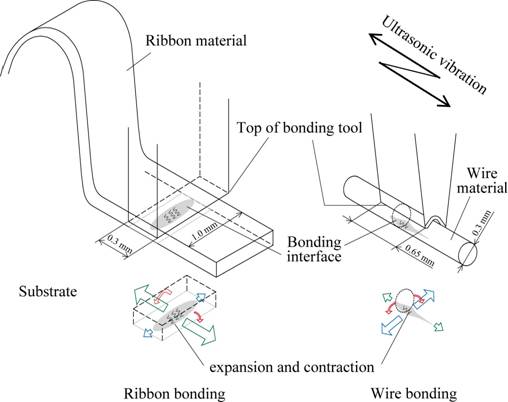 Ribbon material

Ultrasonic vibration

Top of bonding tool

Wire material

0.3 mm

1.0 mm

Bonding interface

0.65 mm

0.3 mm

Substrate

expansion and contraction

Ribbon bonding

Wire bonding